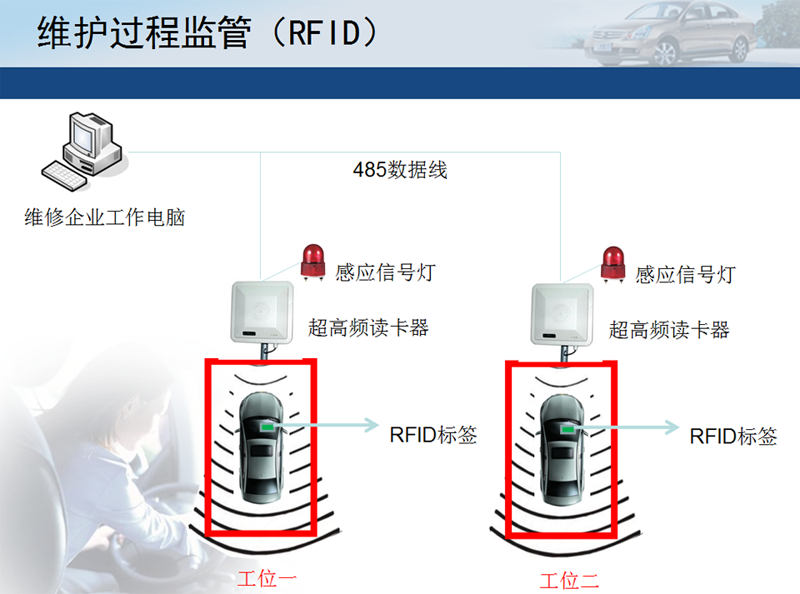 维护过程监管（RFID）

485数据线

维修企业工作电脑

感应信号灯

超高频读卡器

RFID标签

工位一

感应信号灯

超高频读卡器

RFID标签

工位二